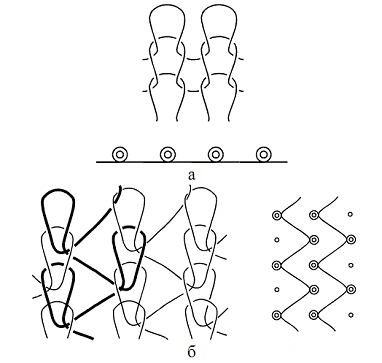 а

б