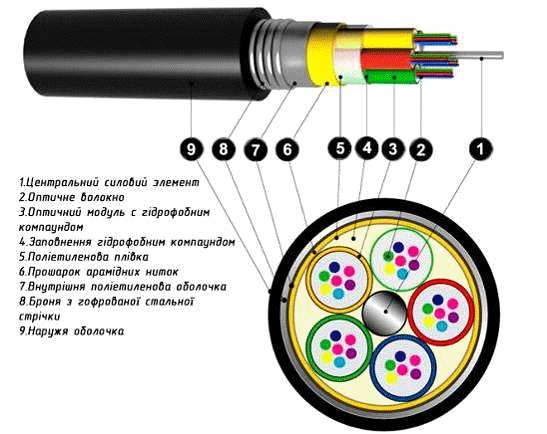 9 8 7 6 5 4 3 2 1

1.Центральний силовий элемент
2.Оптичне волокно
3.Оптичний модуль с гідрофобним компаундом
4.Заповнення гідрофобним компаундом
5.Поліетиленова плівка
6.Прошарок арамідних ниток
7.Внутрішня поліетиленова оболочка
8.Броня з гофрованої стальної стрічки
9.Наружя оболочка