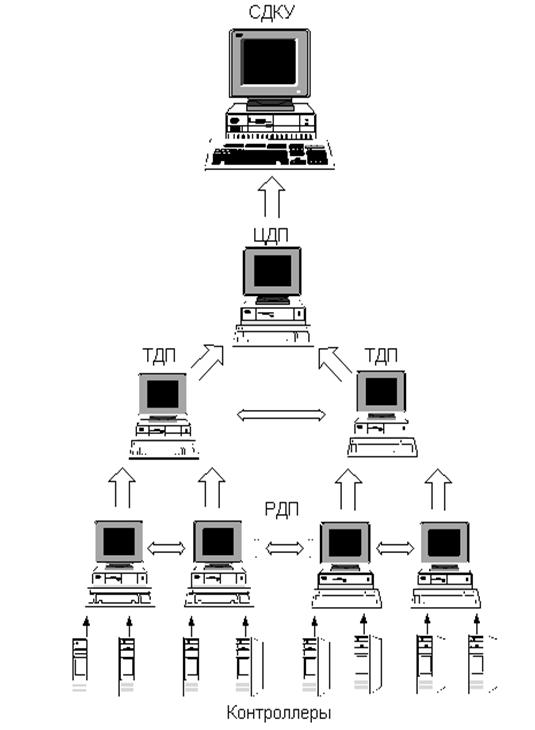 СДКУ

ЦДП

ТДП

ТДП

РДП

Контроллеры