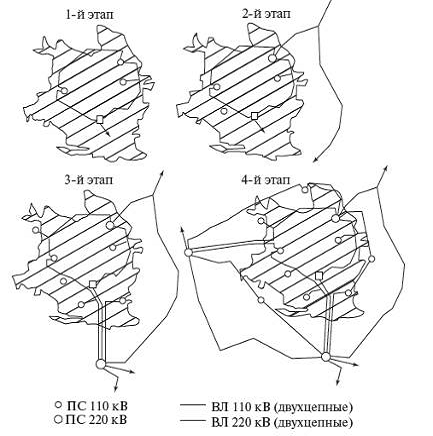 1-й этап

2-й этап

3-й этап

4-й этап

ПС 110 кВ
ПС 220 кВ

ВЛ 110 кВ (двухцепные)
ВЛ 220 кВ (двухцепные)