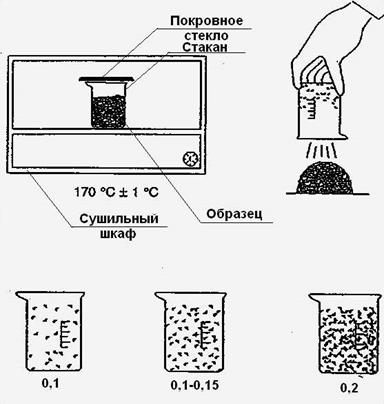 Покровное стекло
Стакан

170 °C ± 1 °C

Сушильный шкаф

Образец

0,1

0,1-0,15

0,2