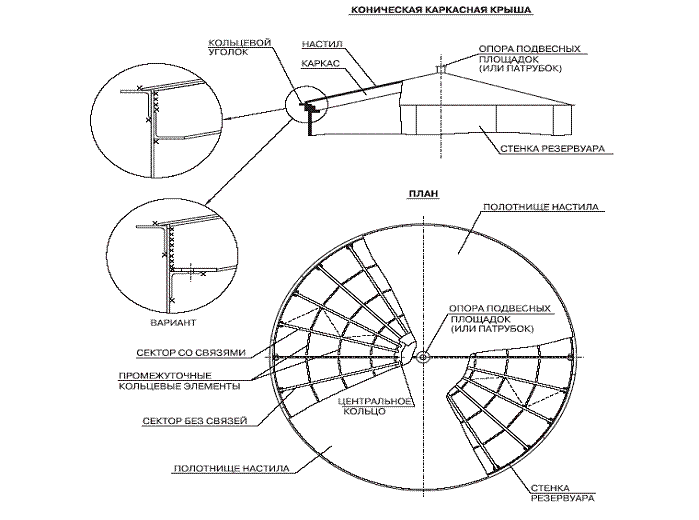 КОНИЧЕСКАЯ КАРКАСНАЯ КРЫША

КОЛЬЦЕВОЙ УГОЛОК

НАСТИЛ

КАРКАС

ОПОРА ПОДВЕСНЫХ ПЛОЩАДОК (ИЛИ ПАТРУБОК)

СТЕНКА РЕЗЕРВУАРА

ВАРИАНТ

ПЛАН

ПОЛОТНИЩЕ НАСТИЛА

ОПОРА ПОДВЕСНЫХ ПЛОЩАДОК (ИЛИ ПАТРУБОК)

СЕКТОР СО СВЯЗЯМИ

ПРОМЕЖУТОЧНЫЕ КОЛЬЦЕВЫЕ ЭЛЕМЕНТЫ

ЦЕНТРАЛЬНОЕ КОЛЬЦО

СЕКТОР БЕЗ СВЯЗЕЙ

ПОЛОТНИЩЕ НАСТИЛА

СТЕНКА РЕЗЕРВУАРА