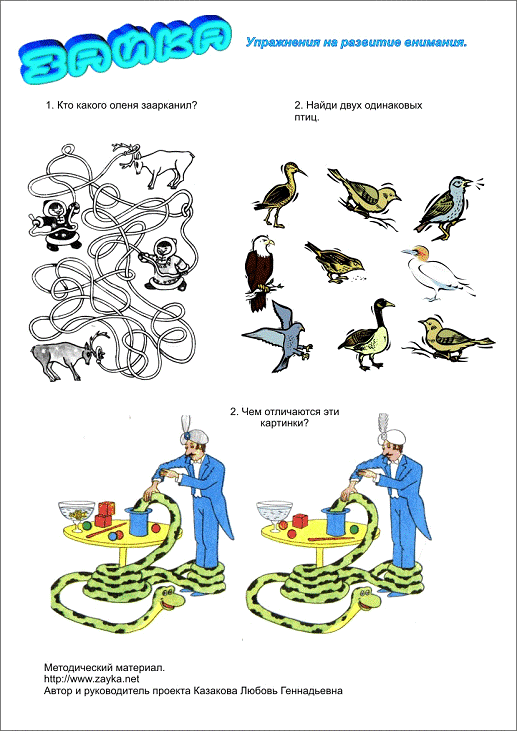 ЗАЙКА

Упражнения на развитие внимания.

1. Кто какого оленя заарканил?

2. Найди двух одинаковых птиц.

2. Чем отличаются эти картинки?

Методический материал.
http://www.zayka.net
Автор и руководитель проекта Казакова Любовь Геннадьевна