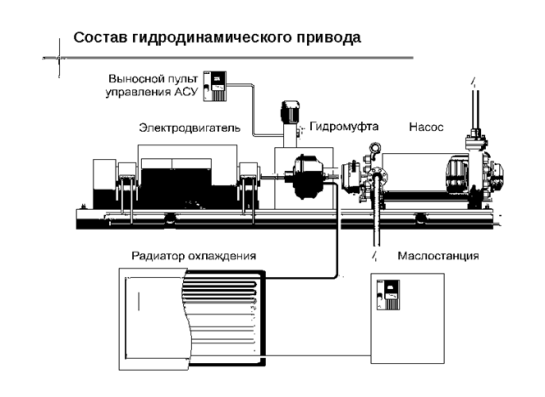 Состав гидродинамического привода

Выносной пульт управления АСУ

Электродвигатель

Гидромуфта

Насос

Радиатор охлаждения

Маслостанция