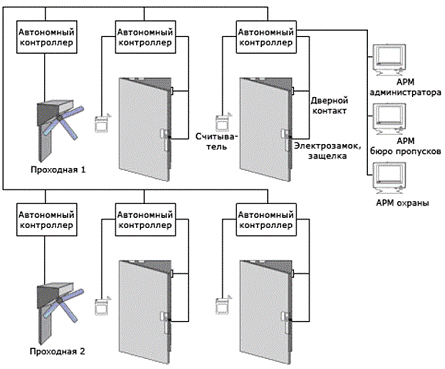 Автономный контроллер

Автономный контроллер

Автономный контроллер

АРМ администратора

Дверной контакт

АРМ бюро пропусков

Считыватель

Электрозамок, защелка

Проходная 1

АРМ охраны

Автономный контроллер

Автономный контроллер

Автономный контроллер

Проходная 2