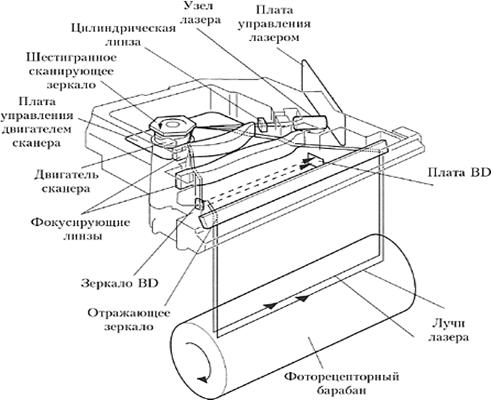 Узел лазера

Плата управления лазером

Цилиндрическая линза

Шестигранное сканирующее зеркало

Плата управления двигателем сканера

Двигатель сканера

Фокусирующие линзы

Зеркало BD

Отражающее зеркало

Плата BD

Лучи лазера

Фоторецепторный барабан