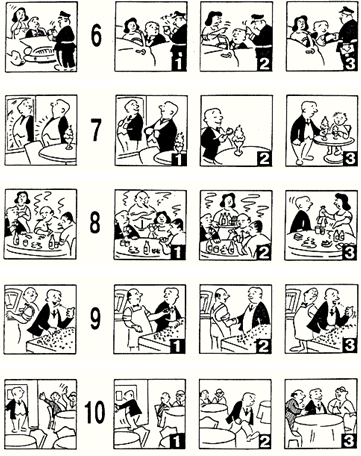 6 1 2 3

7 1 2 3

8 1 2 3

9 1 2 3

10 1 2 3