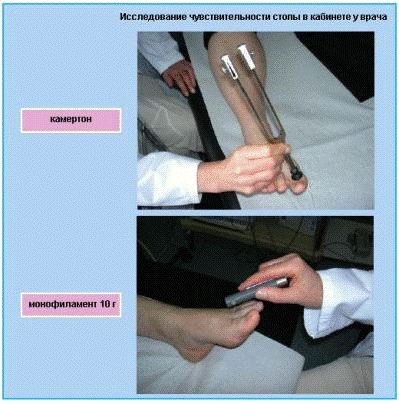 Исследование чувствительности стопы в кабинете у врача

камертон

монофиламент 10 г