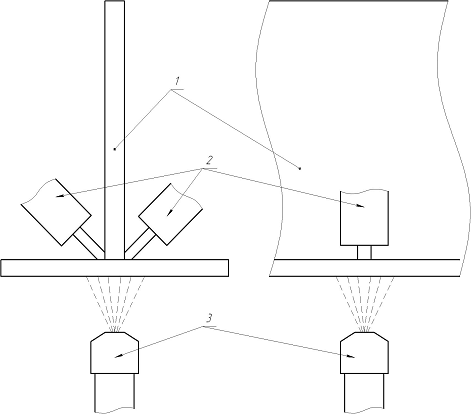 1
2
3