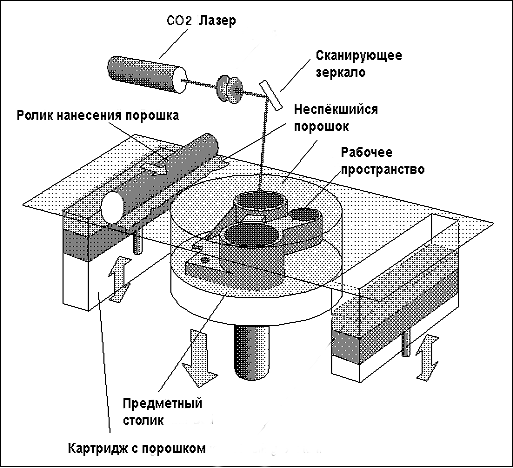 CO2 Лазер

Сканирующее зеркало

Ролик нанесения порошка

Неспёкшийся порошок

Рабочее пространство

Предметный столик

Картридж с порошком