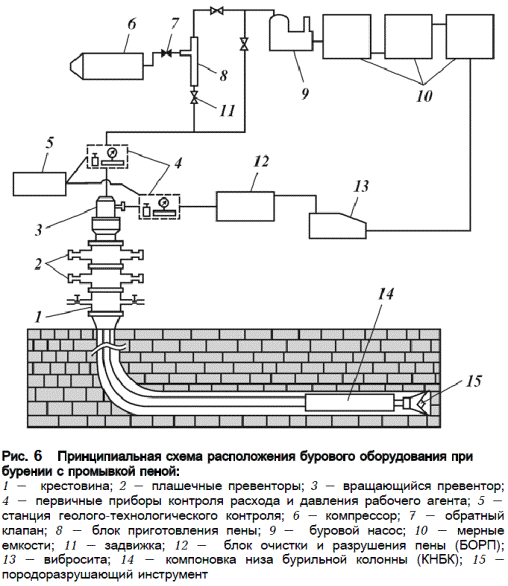 6

7

8

11

9

10

5

4

12

13

3

2

1

14

15

Рис. 6 Принципиальная схема расположения бурового оборудования при бурении с промывкой пеной:

1 — крестовина; 2 — плашечные превенторы; 3 — вращающийся превентор; 4 — первичные приборы контроля расхода и давления рабочего агента; 5 — станция геолого-технологического контроля; 6 — компрессор; 7 — обратный клапан; 8 — блок приготовления пены; 9 — буровой насос; 10 — мерные емкости; 11 — задвижка; 12 — блок очистки и разрушения пены (БОРП); 13 — вибросита; 14 — компоновка низа бурильной колонны (КНБК); 15 — породоразрушающий инструмент