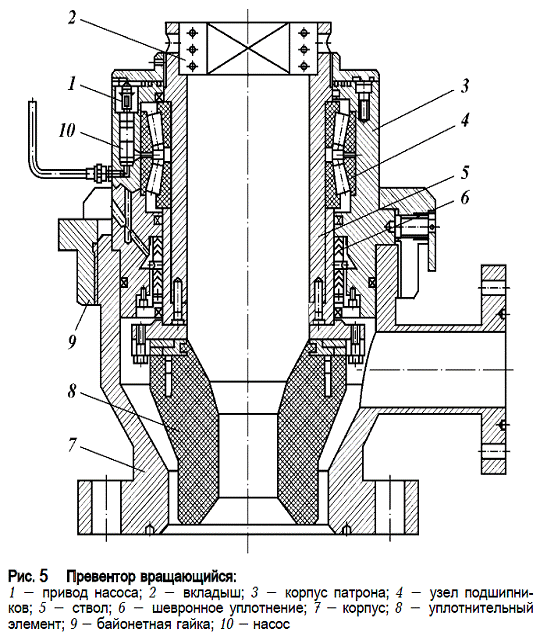 2
1
10
3
4
5
6
9
8
7

Рис. 5 Превентор вращающийся:
1 — привод насоса; 2 — вкладыш; 3 — корпус патрона; 4 — узел подшипников; 5 — ствол; 6 — шевронное уплотнение; 7 — корпус; 8 — уплотнительный элемент; 9 — байонетная гайка; 10 — насос