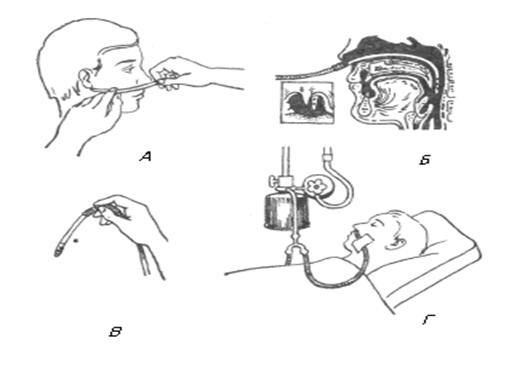 А

Б

В

Г