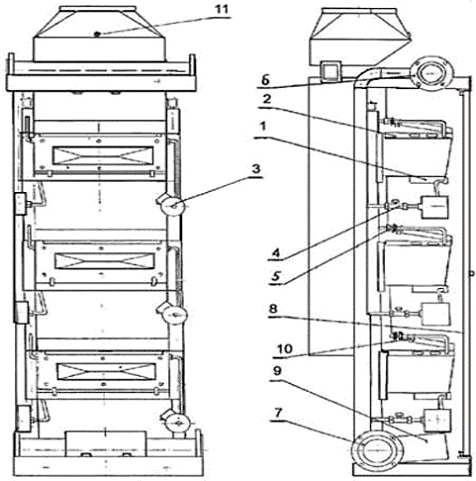 11
3
6
2
1
4
5
8
10
9
7