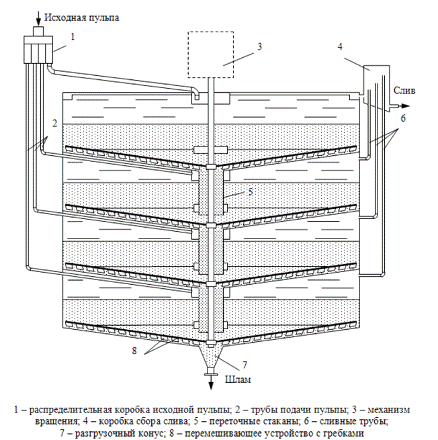 Исходная пульпа

1

3

4

Слив

2

6

5

8

7

Шлам

1 – распределительная коробка исходной пульпы; 2 – трубы подачи пульпы; 3 – механизм вращения; 4 – коробка сбора слива; 5 – переточные стаканы; 6 – сливные трубы; 7 – разгрузочный конус; 8 – перемешивающее устройство с гребками