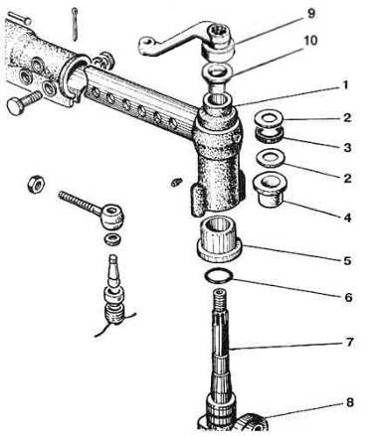 9
10
1
2
3
2
4
5
6
7
8