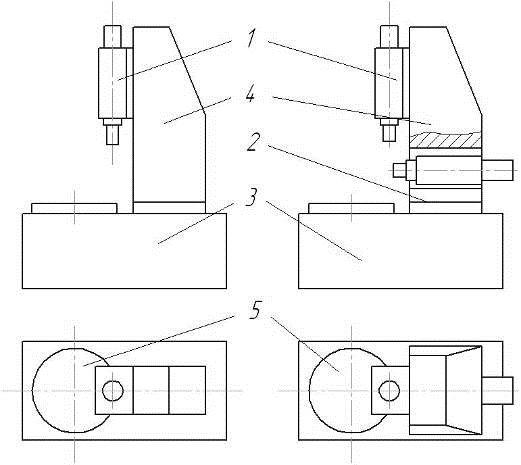 1
4
2
3
5