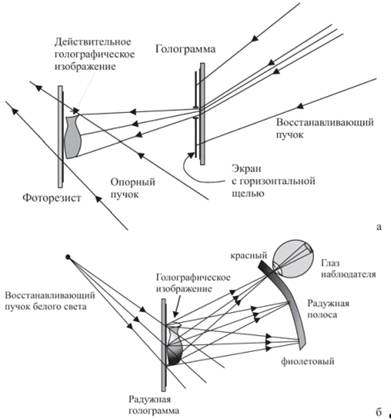 Действительное голографическое изображение

Голограмма

Восстанавливающий пучок

Экран с горизонтальной щелью

Опорный пучок

Фоторезист

а

красный

Глаз наблюдателя

Голографическое изображение

Восстанавливающий пучок белого света

Радужная полоса

фиолетовый

Радужная голограмма

б