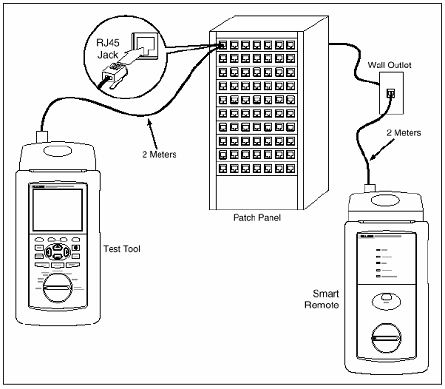 RJ45 Jack

Wall Outlet

2 Meters

2 Meters

Patch Panel

Test Tool

Smart Remote