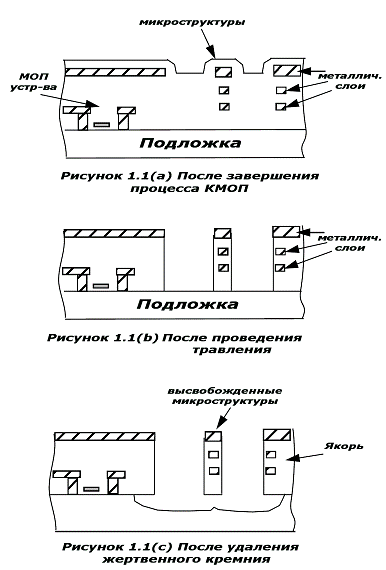 микроструктуры

МОП устр-ва

металлич. слои

Подложка

Рисунок 1.1(a) После завершения процесса КМОП

металлич. слои

Подложка

Рисунок 1.1(b) После проведения травления

высвобожденные микроструктуры

Якорь

Рисунок 1.1(c) После удаления жертвенного кремния