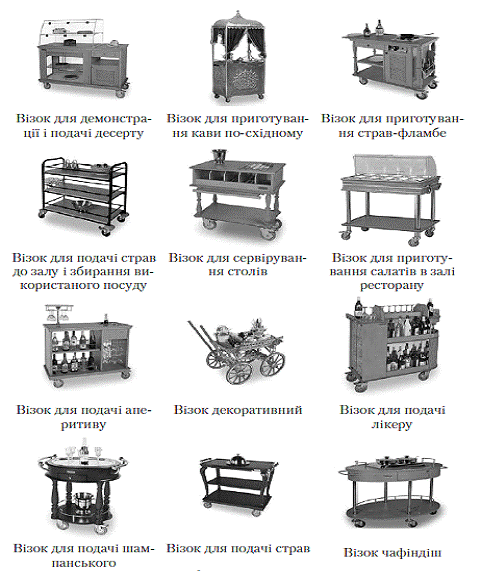 Візок для демонстрації і подачі десерту

Візок для приготування кави по-східному

Візок для приготування страв-фламбе

Візок для подачі страв до залу і збирання використаного посуду

Візок для сервірування столів

Візок для приготування салатів в залі ресторану

Візок для подачі аперитиву

Візок декоративний

Візок для подачі лікеру

Візок для подачі шампанського

Візок для подачі страв

Візок чафіндіш