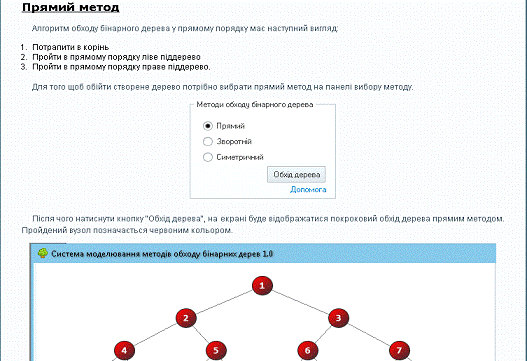 Прямий метод

Алгоритм обходу бінарного дерева у прямому порядку має наступний вигляд:

1. Потрапити в корінь
2. Пройти в прямому порядку ліве піддерево
3. Пройти в прямому порядку праве піддерево.

Для того щоб обійти створене дерево потрібно вибрати прямий метод на панелі вибору методу.

Методи обходу бінарного дерева

Прямий
Зворотній
Симетричний

Обхід дерева

Допомога

Після чого натиснути кнопку "Обхід дерева", на екрані буде відображатися покроковий обхід дерева прямим методом. Пройдений вузол позначається червоним кольором.

Система моделювання методів обходу бінарних дерев 1.0

1
2
3
4
5
6
7