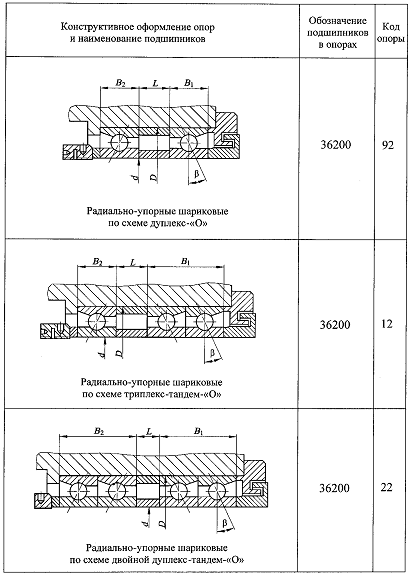 | Конструктивное оформление опор и наименование подшипников | Обозначение подшипников в опорах | Код опоры |
|---|---|---|
| $B_2$ $L$ $B_1$ $d$ $D$ $\beta$ Радиально-упорные шариковые по схеме дуплекс-«О» | 36200 | 92 |
| $B_2$ $L$ $B_1$ $d$ $D$ $\beta$ Радиально-упорные шариковые по схеме триплекс-тандем-«О» | 36200 | 12 |
| $B_2$ $L$ $B_1$ $d$ $D$ $\beta$ Радиально-упорные шариковые по схеме двойной дуплекс-тандем-«О» | 36200 | 22 |