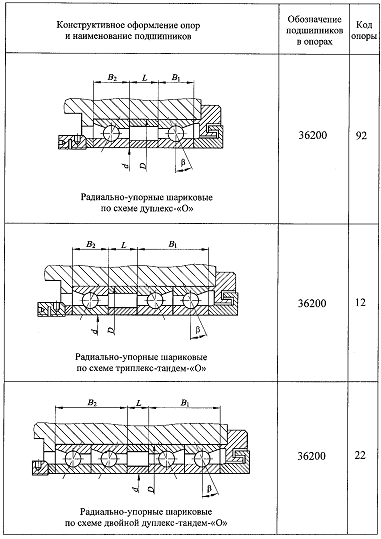 | Конструктивное оформление опор и наименование подшипников | Обозначение подшипников в опорах | Код опоры |
|---|---|---|
| $B_2$ $L$ $B_1$ $d$ $D$ $\beta$ Радиально-упорные шариковые по схеме дуплекс-«О» | 36200 | 92 |
| $B_2$ $L$ $B_1$ $d$ $D$ $\beta$ Радиально-упорные шариковые по схеме триплекс-тандем-«О» | 36200 | 12 |
| $B_2$ $L$ $B_1$ $d$ $D$ $\beta$ Радиально-упорные шариковые по схеме двойной дуплекс-тандем-«О» | 36200 | 22 |