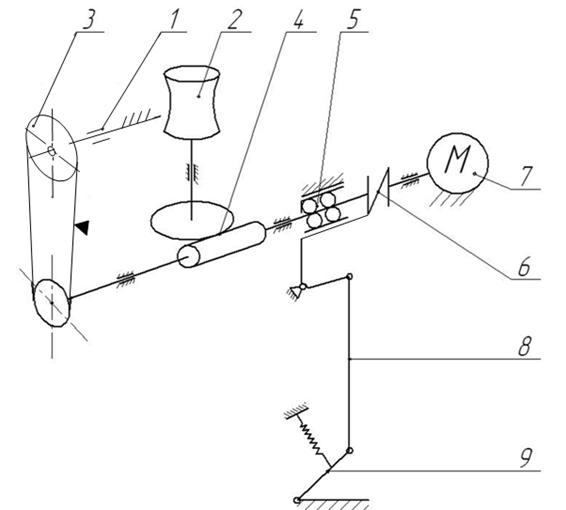 3
1
2
4
5
M
7
6
8
9