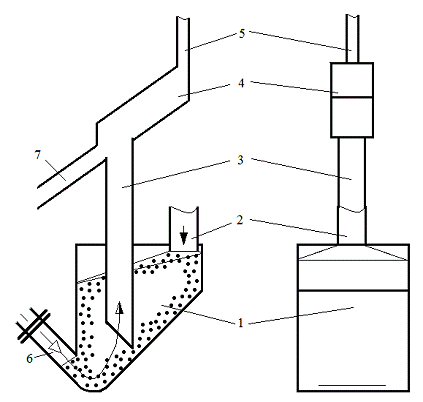 5
4
7
3
2
1
6