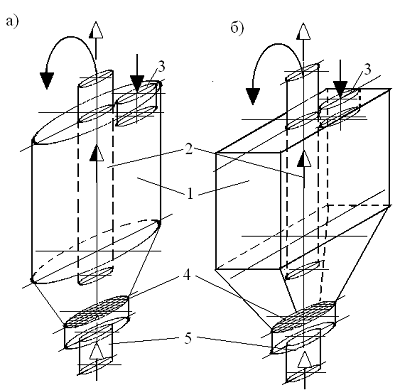 а)

б)

3

3

2

1

4

5