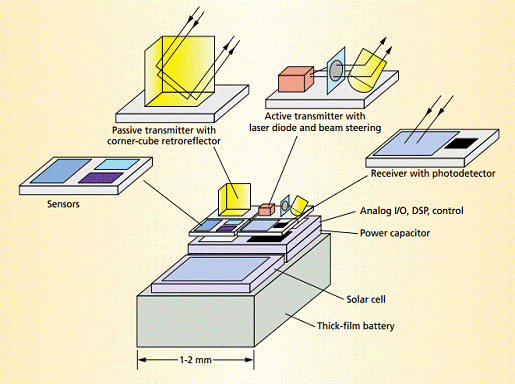 Passive transmitter with corner-cube retroreflector

Active transmitter with laser diode and beam steering

Receiver with photodetector

Sensors

Analog I/O, DSP, control

Power capacitor

Solar cell

Thick-film battery

1-2 mm