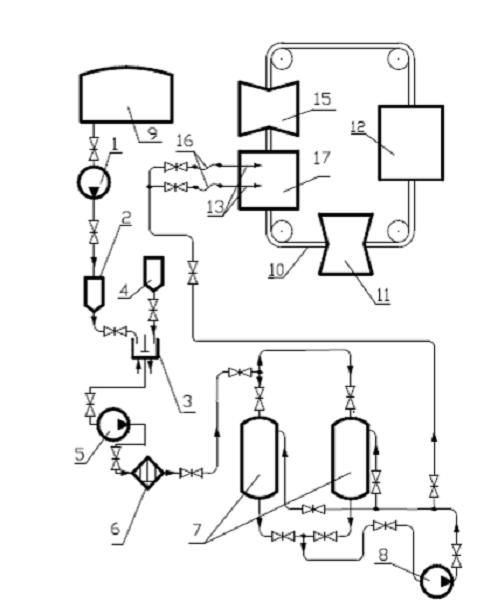 9
1
16
15
12
17
13
2
10
11
4
3
5
6
7
8