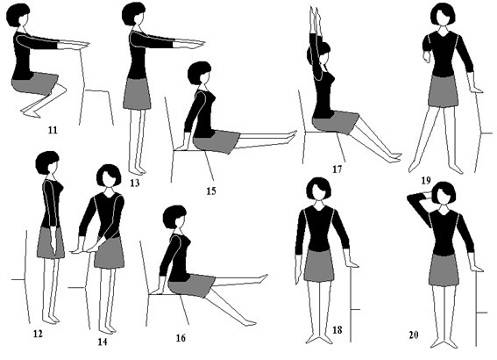 11

13

15

17

19

12

14

16

18

20