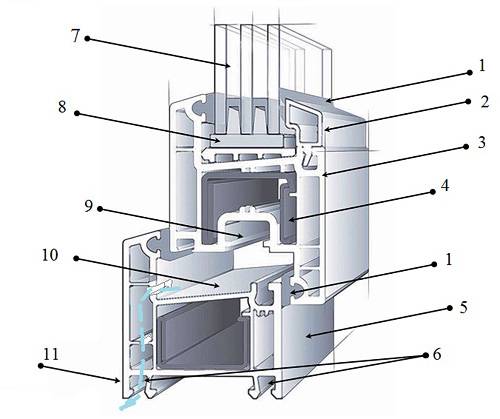 7
1
8
2
3
4
9
10
1
5
11
6