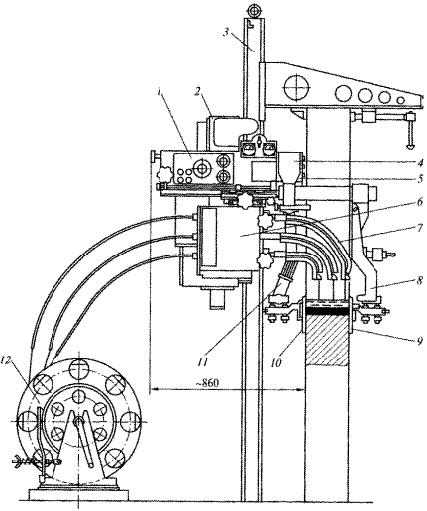 3
2
1
4
5
6
7
8
9
10
11
12
~860