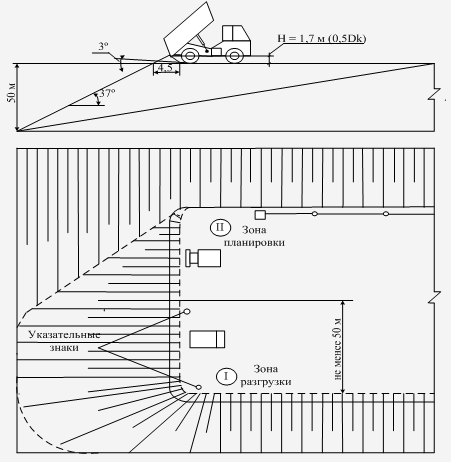 3°

H = 1,7 м (0,5Dk)

4,5

50 м

37°

II

Зона планировки

Указательные знаки

не менее 50 м

I

Зона разгрузки