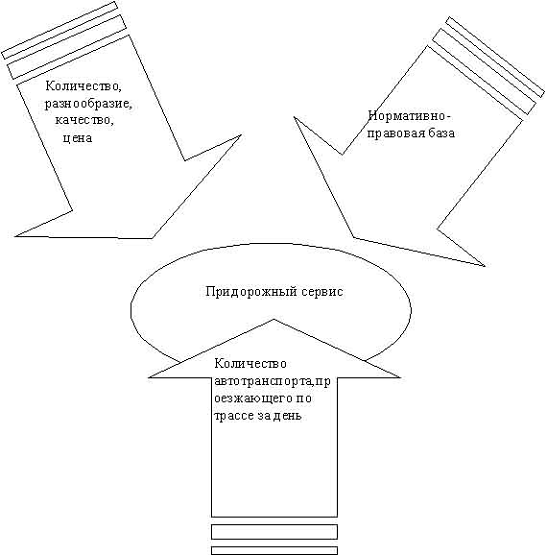 Количество, разнообразие, качество, цена

Нормативно-правовая база

Придорожный сервис

Количество автотранспорта,проезжающего по трассе за день