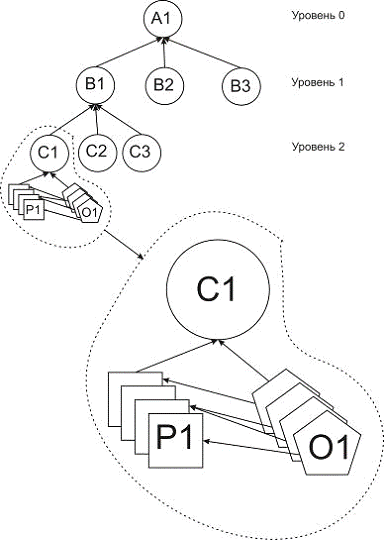 A1
Уровень 0

B1
B2
B3
Уровень 1

C1
C2
C3
Уровень 2

P1
O1

C1

P1
O1