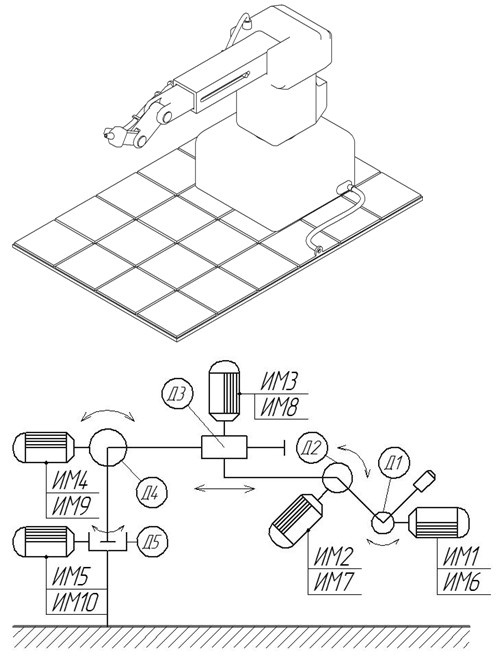 ИМ3
ИМ8
Д3
Д2
Д1
ИМ4
ИМ9
Д4
Д5
ИМ5
ИМ10
ИМ2
ИМ7
ИМ1
ИМ6