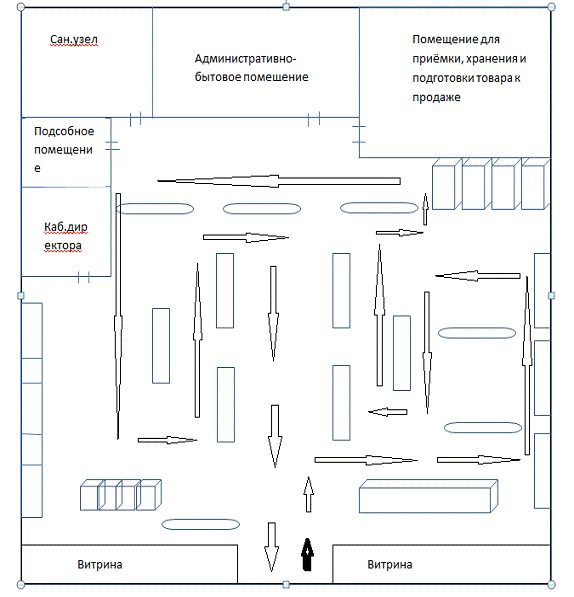 Сан.узел

Административно-бытовое помещение

Помещение для приёмки, хранения и подготовки товара к продаже

Подсобное помещение

Каб.директора

Витрина

Витрина