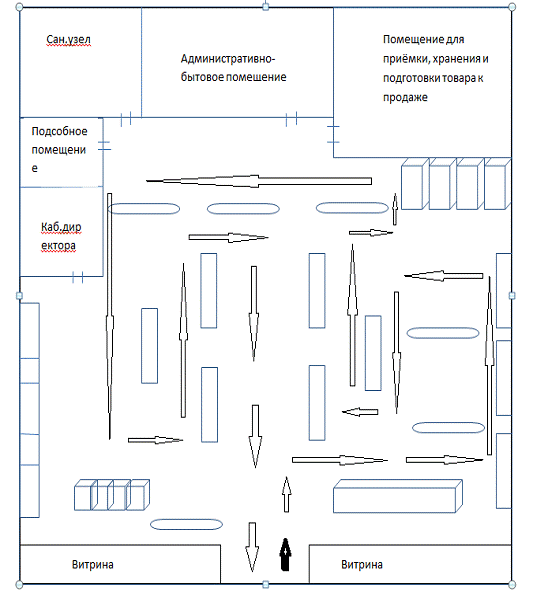 Сан.узел

Административно-бытовое помещение

Помещение для приёмки, хранения и подготовки товара к продаже

Подсобное помещение

Каб.директора

Витрина

Витрина