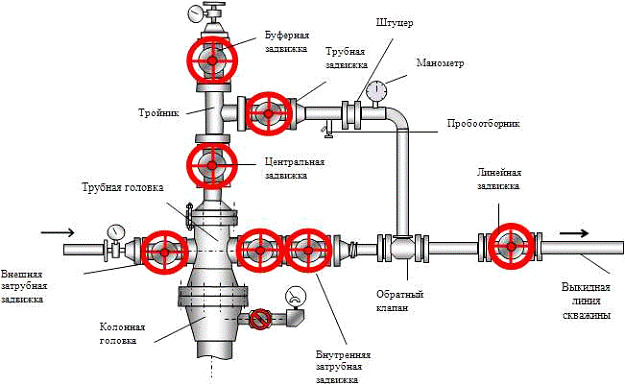 Буферная задвижка

Штуцер

Трубная задвижка

Манометр

Тройник

Пробоотборник

Центральная задвижка

Трубная головка

Линейная задвижка

Внешняя затрубная задвижка

Обратный клапан

Выкидная линия скважины

Колонная головка

Внутренняя затрубная задвижка