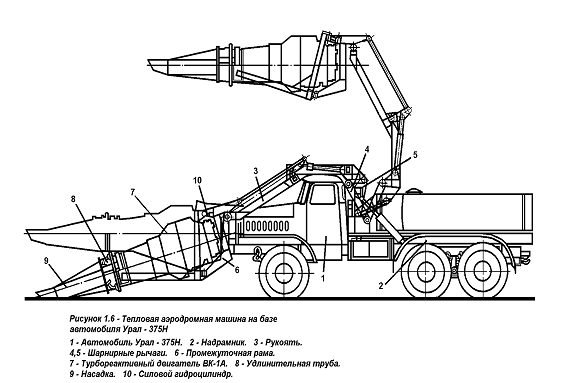 4
5
3
10
7
8
9
6
1
2

Рисунок 1.6 - Тепловая аэродромная машина на базе автомобиля Урал - 375Н

1 - Автомобиль Урал - 375Н. 2 - Надрамник. 3 - Рукоять.
4,5 - Шарнирные рычаги. 6 - Промежуточная рама.
7 - Турбореактивный двигатель ВК-1А. 8 - Удлинительная труба.
9 - Насадка. 10 - Силовой гидроцилиндр.