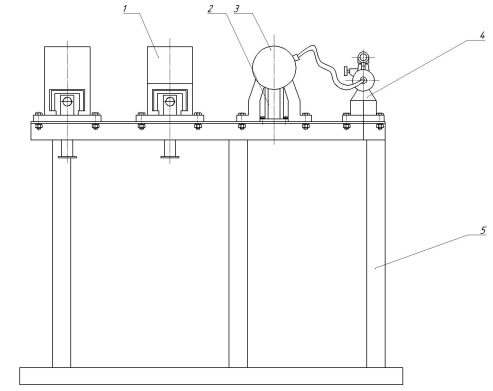 1
2
3
4
5