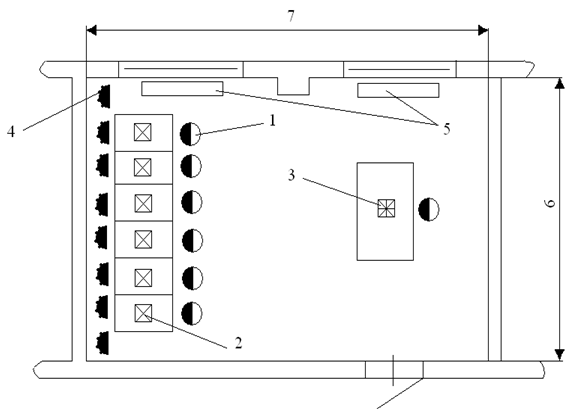 7
4
1
5
3
6
2