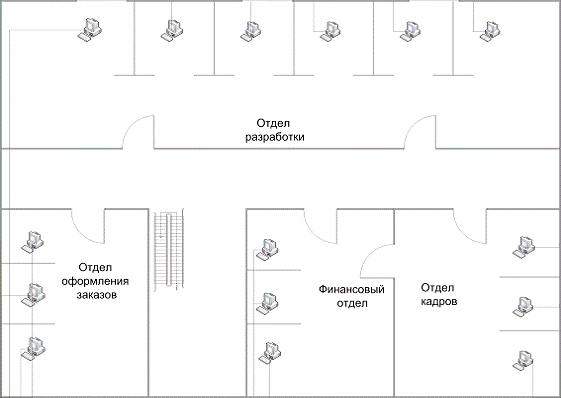 Отдел разработки

Отдел оформления заказов

Финансовый отдел

Отдел кадров