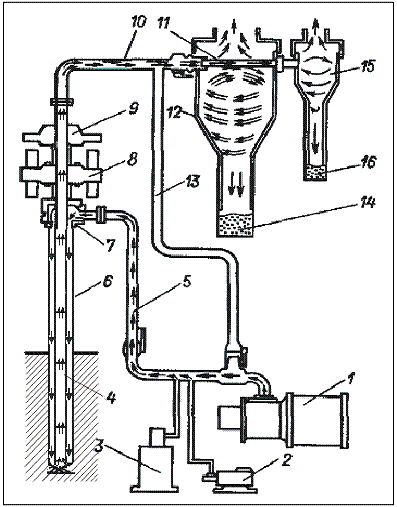 10
11
15
9
12
8
16
13
14
7
6
5
4
1
3
2