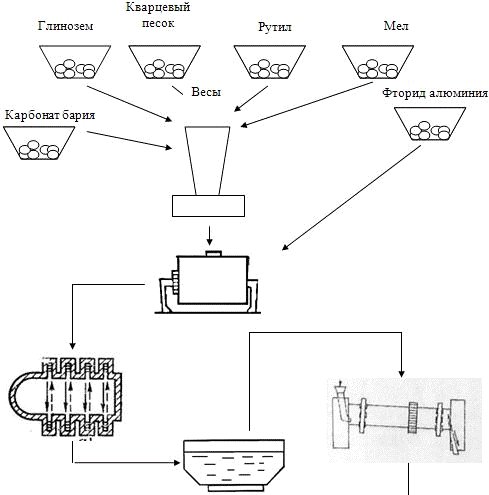 Глинозем

Кварцевый песок

Рутил

Мел

Весы

Фторид алюминия

Карбонат бария