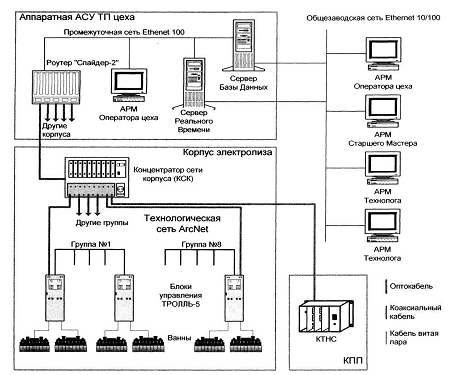 Аппаратная АСУ ТП цеха

Промежуточная сеть Ethenet 100

Роутер "Спайдер-2"

Другие корпуса

АРМ Оператора цеха

Сервер Реального Времени

Сервер Базы Данных

Общезаводская сеть Ethernet 10/100

АРМ Оператора цеха

АРМ Старшего Мастера

АРМ Технолога

АРМ Технолога

Корпус электролиза

Концентратор сети корпуса (КСК)

Другие группы

Технологическая сеть ArcNet

Группа №1

Группа №8

Блоки управления ТРОЛЛЬ-5

Ванны

КТНС

КПП

Оптокабель

Коаксиальный кабель

Кабель витая пара